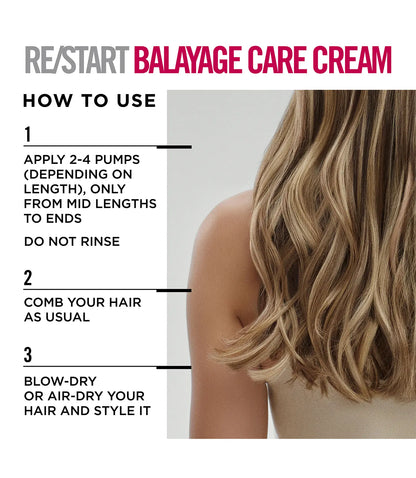 RE/START BALAYAGE CARE CREAM

HOW TO USE

1

APPLY 2-4 PUMPS (DEPENDING ON LENGTH), ONLY FROM MID LENGTHS TO ENDS

DO NOT RINSE

2

COMB YOUR HAIR AS USUAL

3

BLOW-DRY OR AIR-DRY YOUR HAIR AND STYLE IT