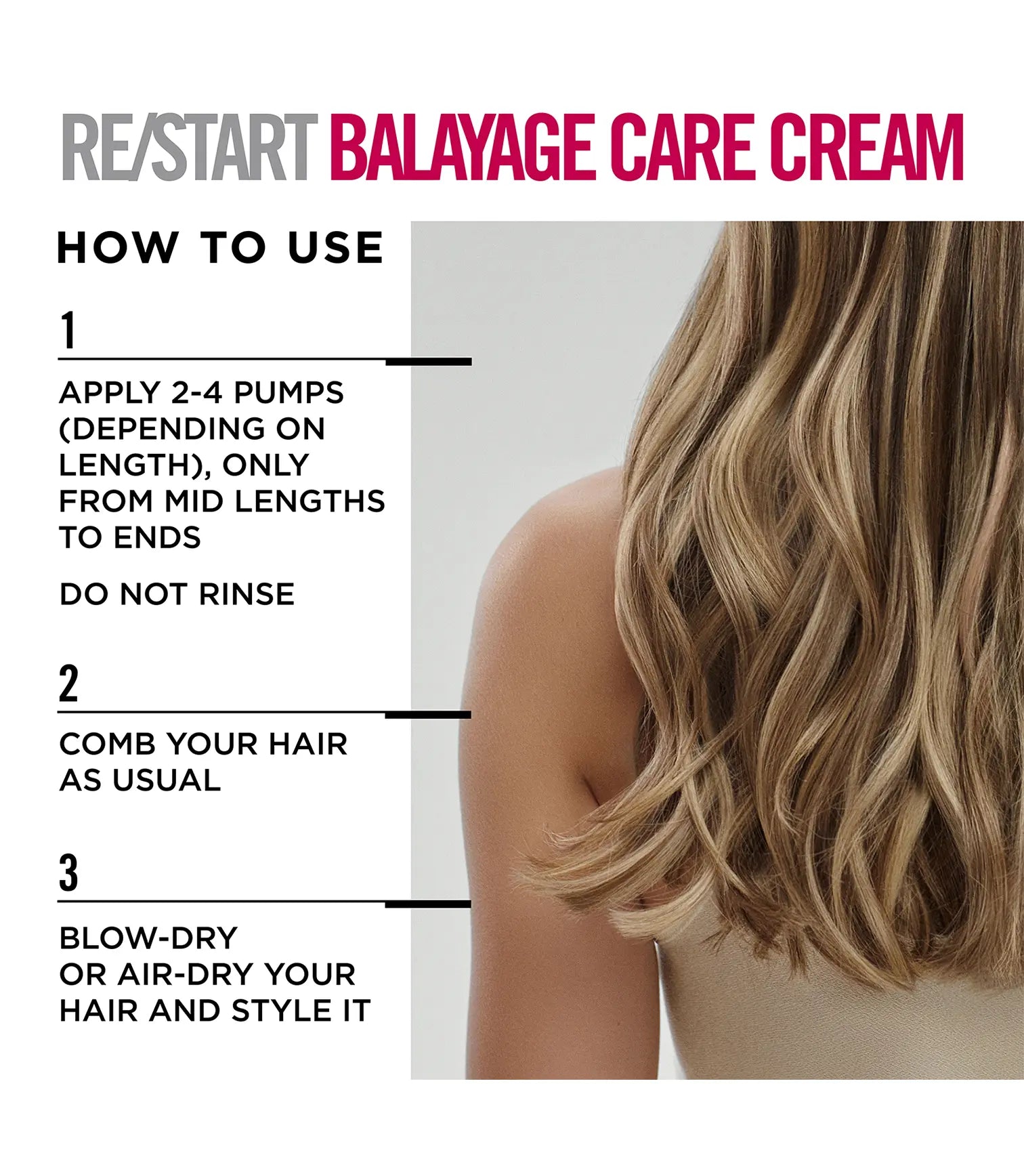 RE/START BALAYAGE CARE CREAM

HOW TO USE

1

APPLY 2-4 PUMPS (DEPENDING ON LENGTH), ONLY FROM MID LENGTHS TO ENDS

DO NOT RINSE

2

COMB YOUR HAIR AS USUAL

3

BLOW-DRY OR AIR-DRY YOUR HAIR AND STYLE IT