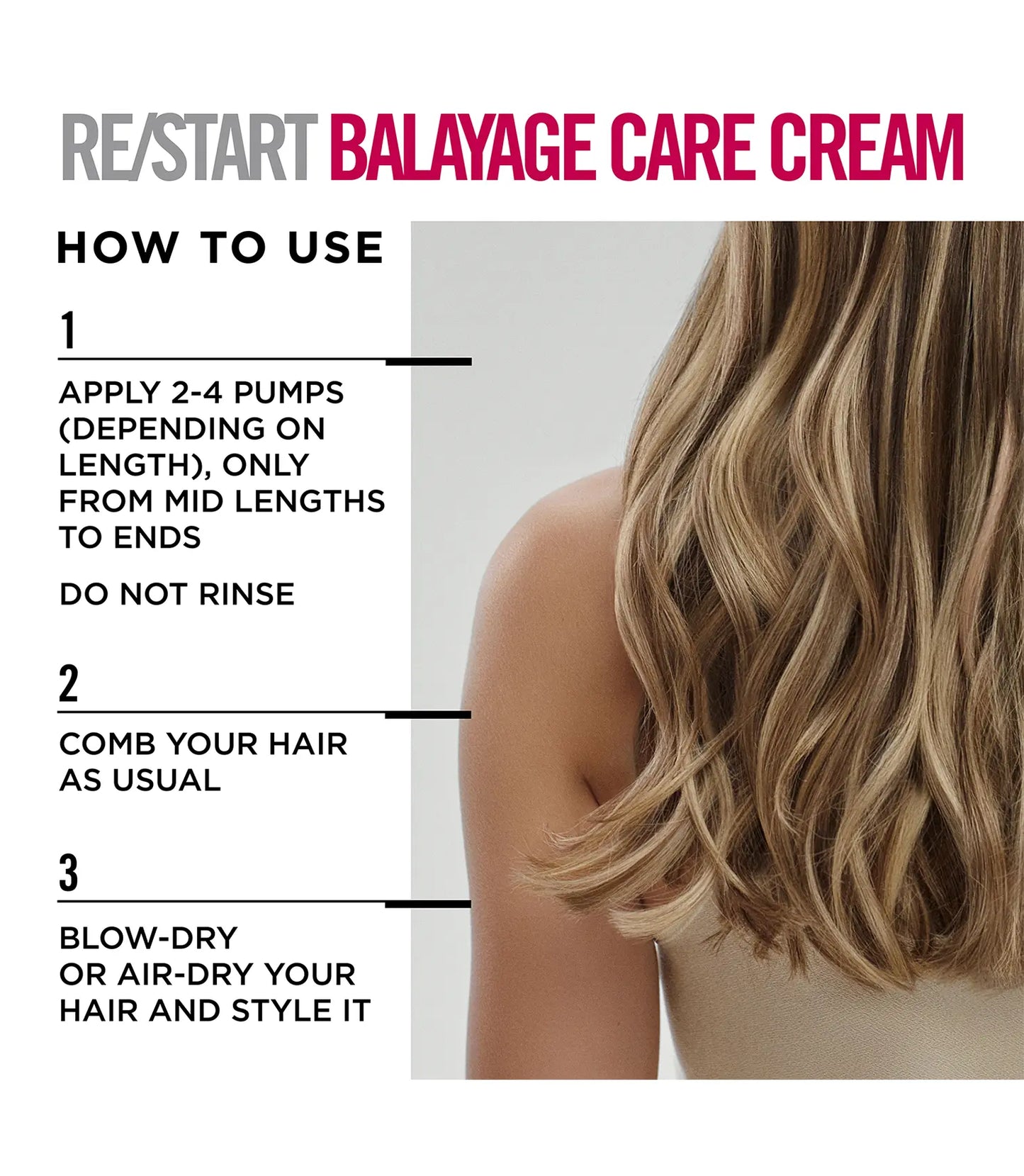 RE/START BALAYAGE CARE CREAM

HOW TO USE

1

APPLY 2-4 PUMPS (DEPENDING ON LENGTH), ONLY FROM MID LENGTHS TO ENDS

DO NOT RINSE

2

COMB YOUR HAIR AS USUAL

3

BLOW-DRY
OR AIR-DRY YOUR HAIR AND STYLE IT